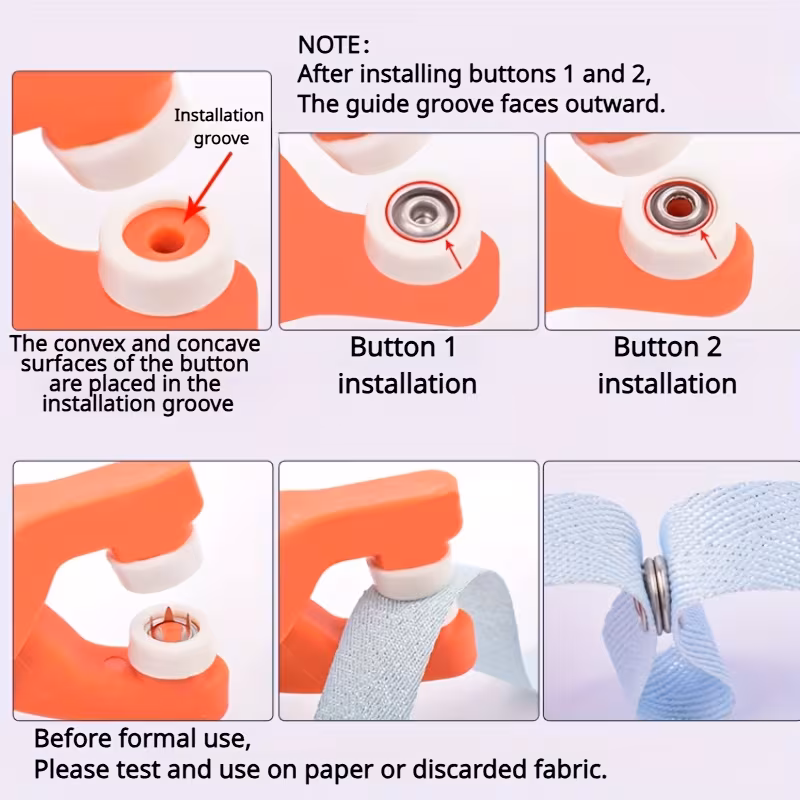 NOTE:
After installing buttons 1 and 2,
The guide groove faces outward.

Installation groove

The convex and concave surfaces of the button are placed in the installation groove

Button 1 installation

Button 2 installation

Before formal use,
Please test and use on paper or discarded fabric.