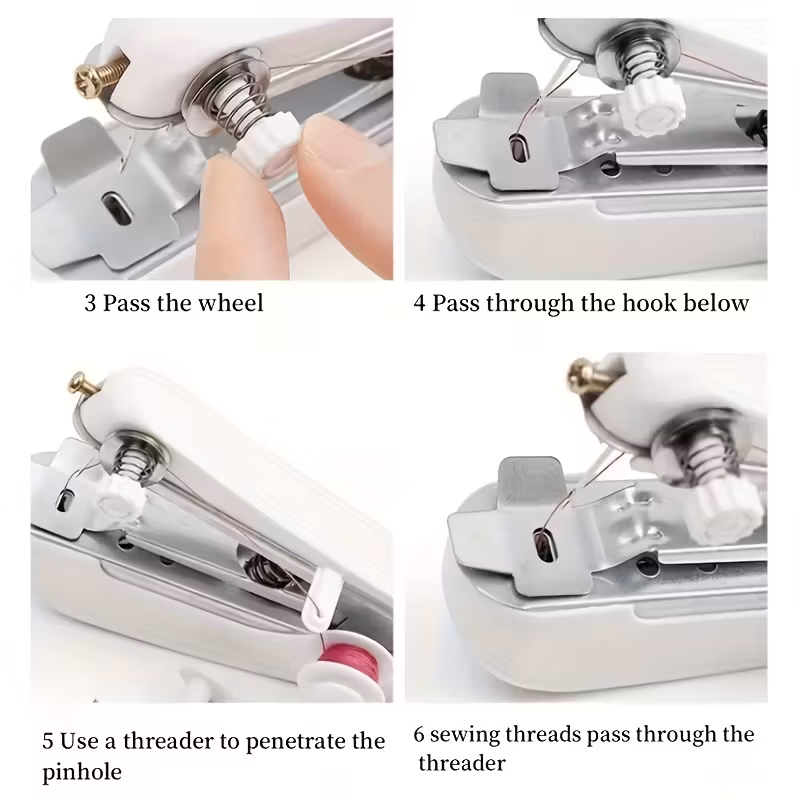 3 Pass the wheel

4 Pass through the hook below

5 Use a threader to penetrate the pinhole

6 sewing threads pass through the threader